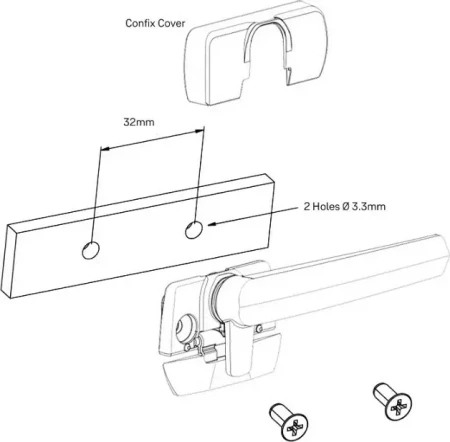 Confix Cover

32mm

2 Holes Ø 3.3mm