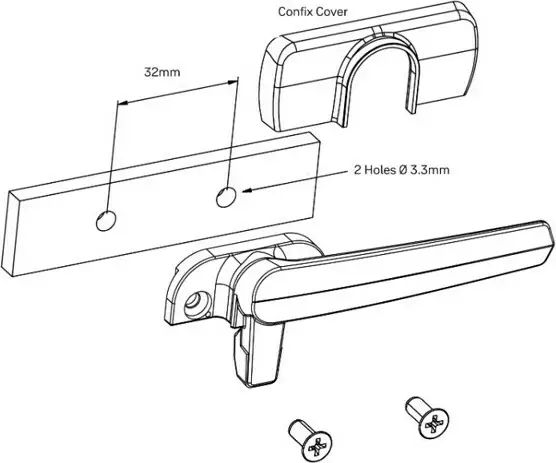 Confix Cover

32mm

2 Holes Ø 3.3mm