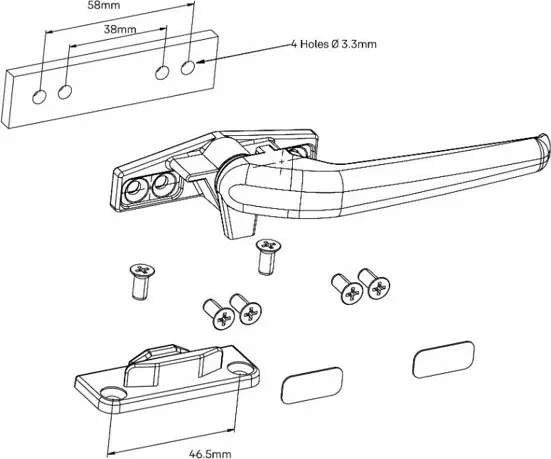 58mm

38mm

4 Holes Ø 3.3mm

46.5mm