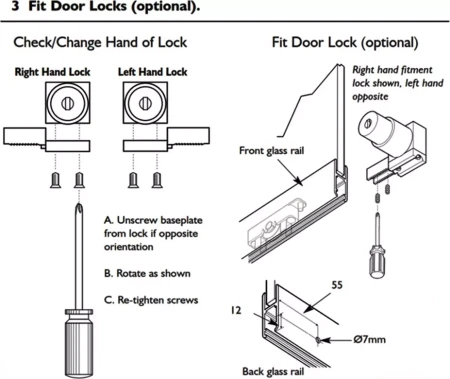 3 Fit Door Locks (optional).

Check/Change Hand of Lock

Right Hand Lock

Left Hand Lock

A. Unscrew baseplate from lock if opposite orientation

B. Rotate as shown

C. Re-tighten screws

Fit Door Lock (optional)

Right hand fitment lock shown, left hand opposite

Front glass rail

55

12

Ø7mm

Back glass rail